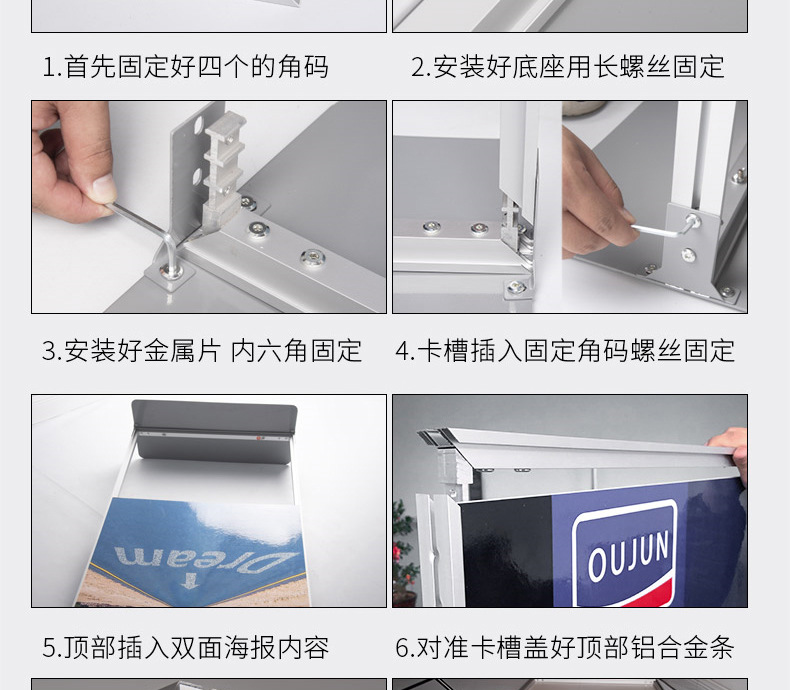 1.首先固定好四个的角码

2.安装好底座用长螺丝固定

3.安装好金属片 内六角固定

4.卡槽插入固定角码螺丝固定

Dream

OUJUN

5.顶部插入双面海报内容

6.对准卡槽盖好顶部铝合金条