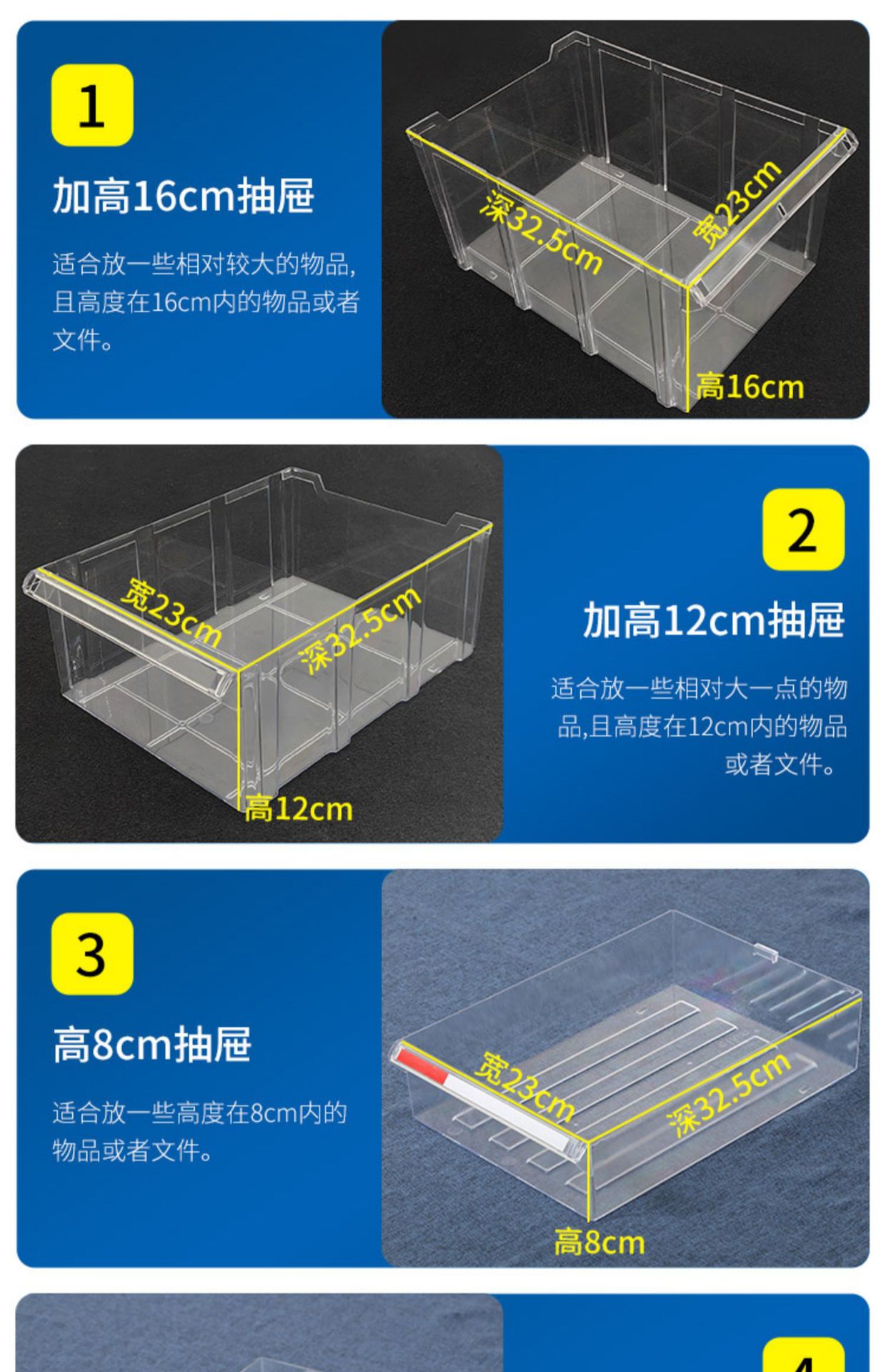 1

加高16cm抽屉

适合放一些相对较大的物品,且高度在16cm内的物品或者文件。

深32.5cm
宽23cm
高16cm

宽23cm
深32.5cm
高12cm

2

加高12cm抽屉

适合放一些相对大一点的物品,且高度在12cm内的物品或者文件。

3

高8cm抽屉

适合放一些高度在8cm内的物品或者文件。

宽23cm
深32.5cm
高8cm

4