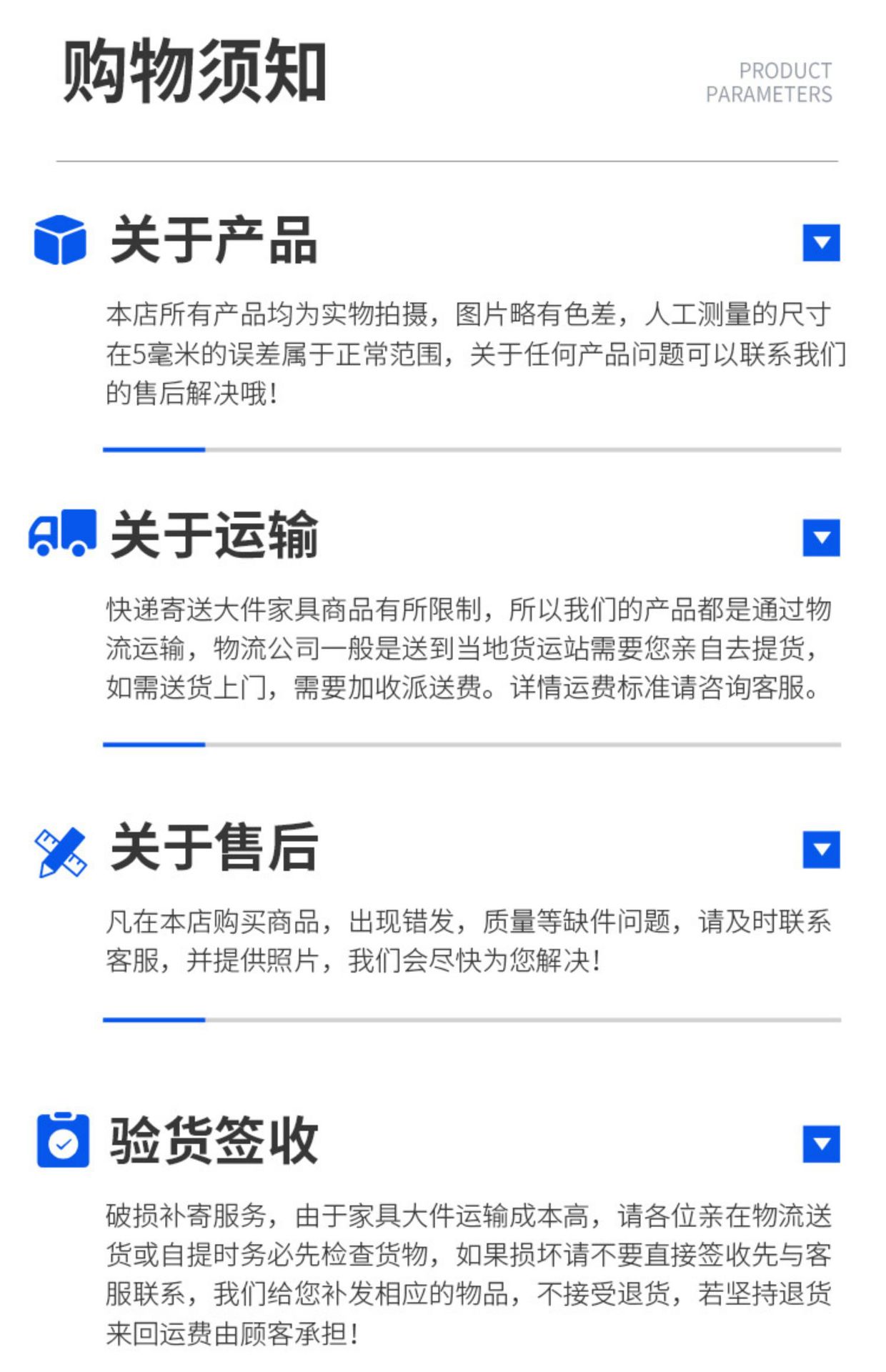 购物须知

PRODUCT
PARAMETERS

关于产品

本店所有产品均为实物拍摄，图片略有色差，人工测量的尺寸在5毫米的误差属于正常范围，关于任何产品问题可以联系我们的售后解决哦!

关于运输

快递寄送大件家具商品有所限制，所以我们的产品都是通过物流运输，物流公司一般是送到当地货运站需要您亲自去提货，如需送货上门，需要加收派送费。详情运费标准请咨询客服。

关于售后

凡在本店购买商品，出现错发，质量等缺件问题，请及时联系客服，并提供照片，我们会尽快为您解决!

验货签收

破损补寄服务，由于家具大件运输成本高，请各位亲在物流送货或自提时务必先检查货物，如果损坏请不要直接签收先与客服联系，我们给您补发相应的物品，不接受退货，若坚持退货来回运费由顾客承担!