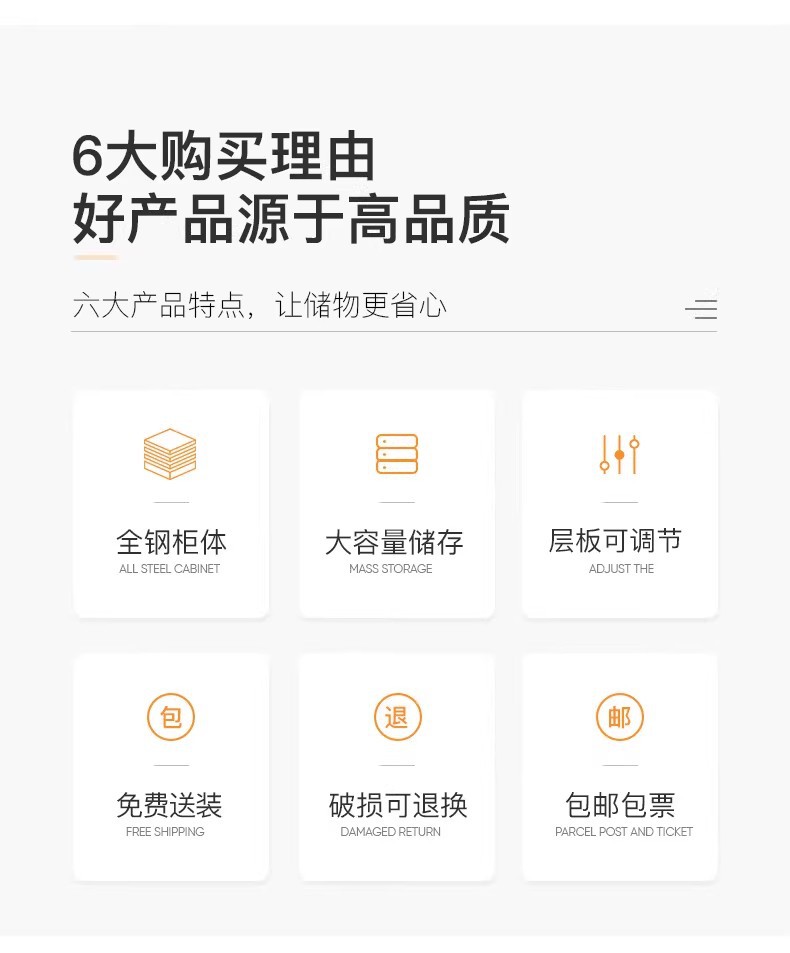 6大购买理由
好产品源于高品质

六大产品特点，让储物更省心

全钢柜体
ALL STEEL CABINET

大容量储存
MASS STORAGE

层板可调节
ADJUST THE

包

免费送装
FREE SHIPPING

退

破损可退换
DAMAGED RETURN

邮

包邮包票
PARCEL POST AND TICKET