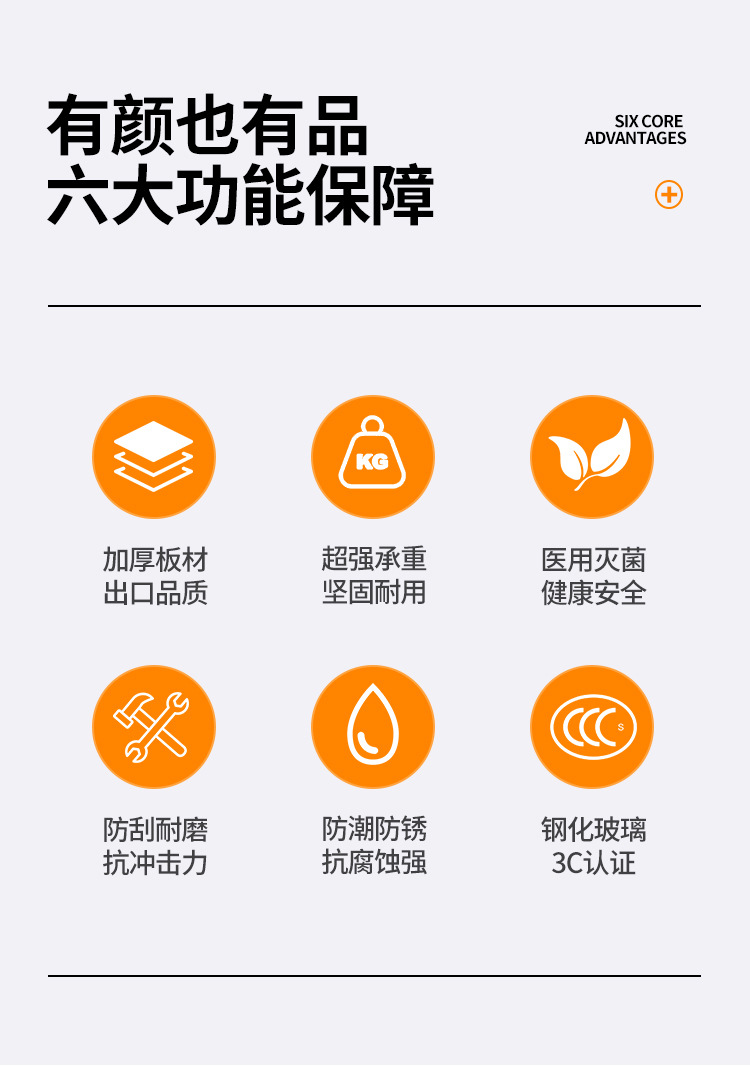 有颜也有品
六大功能保障

SIX CORE
ADVANTAGES

KG

加厚板材
出口品质

超强承重
坚固耐用

医用灭菌
健康安全

防刮耐磨
抗冲击力

防潮防锈
抗腐蚀强

钢化玻璃
3C认证