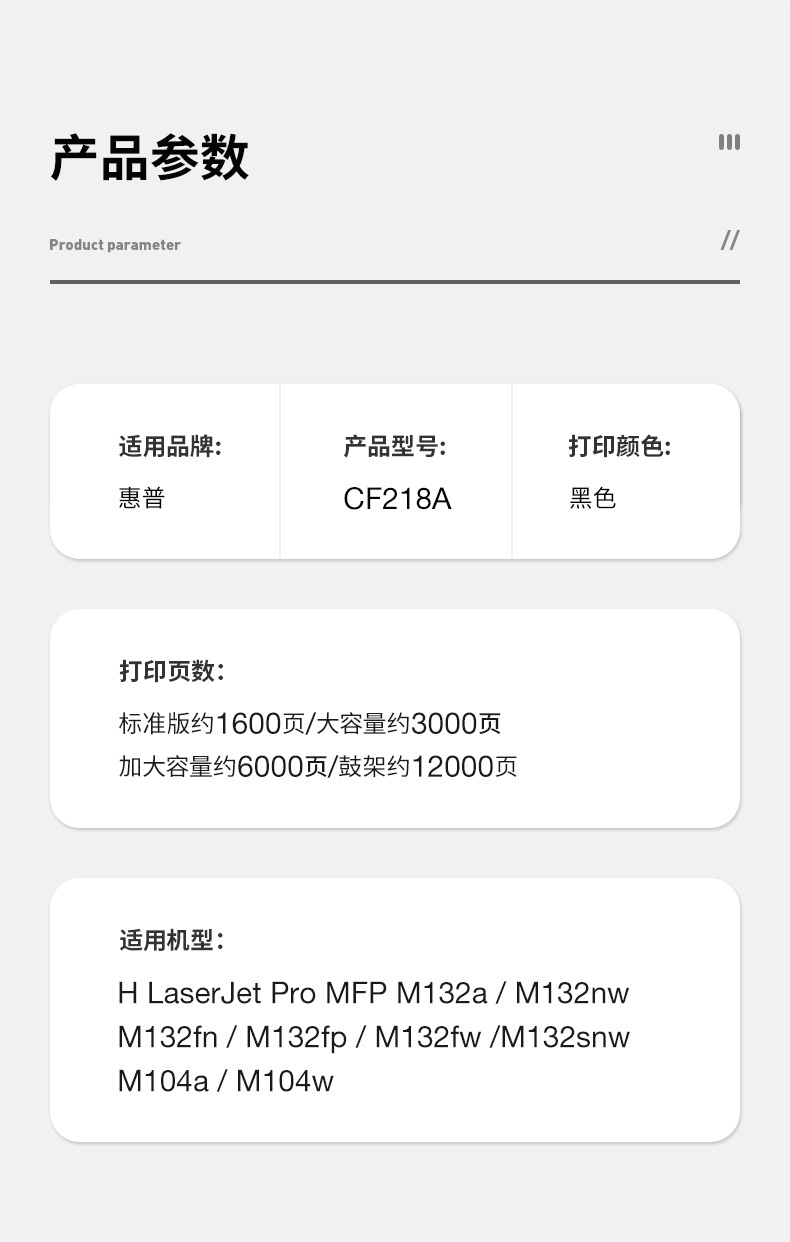 产品参数

Product parameter

//

适用品牌:
惠普

产品型号:
CF218A

打印颜色:
黑色

打印页数:
标准版约1600页/大容量约3000页
加大容量约6000页/鼓架约12000页

适用机型:
H LaserJet Pro MFP M132a / M132nw
M132fn / M132fp / M132fw /M132snw
M104a / M104w