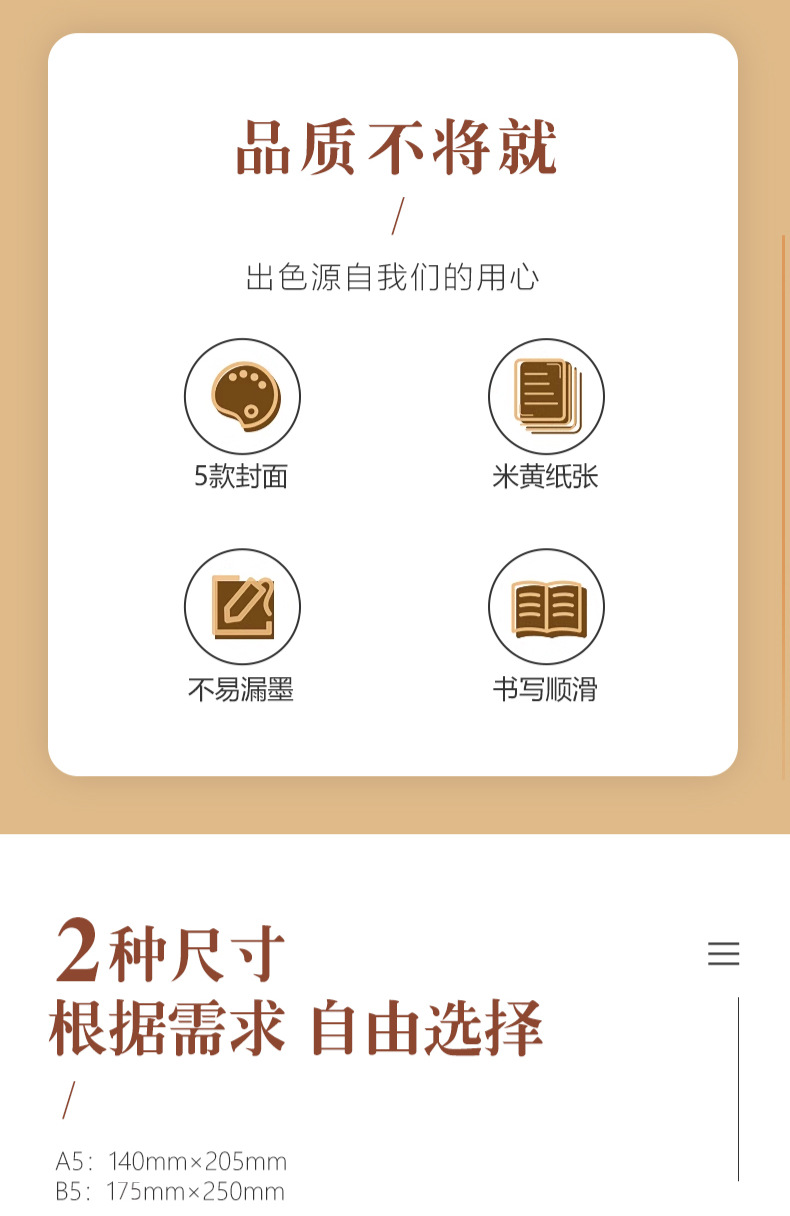 品质不将就

/

出色源自我们的用心

5款封面

米黄纸张

不易漏墨

书写顺滑

2种尺寸
根据需求 自由选择

/

A5：140mm×205mm
B5：175mm×250mm