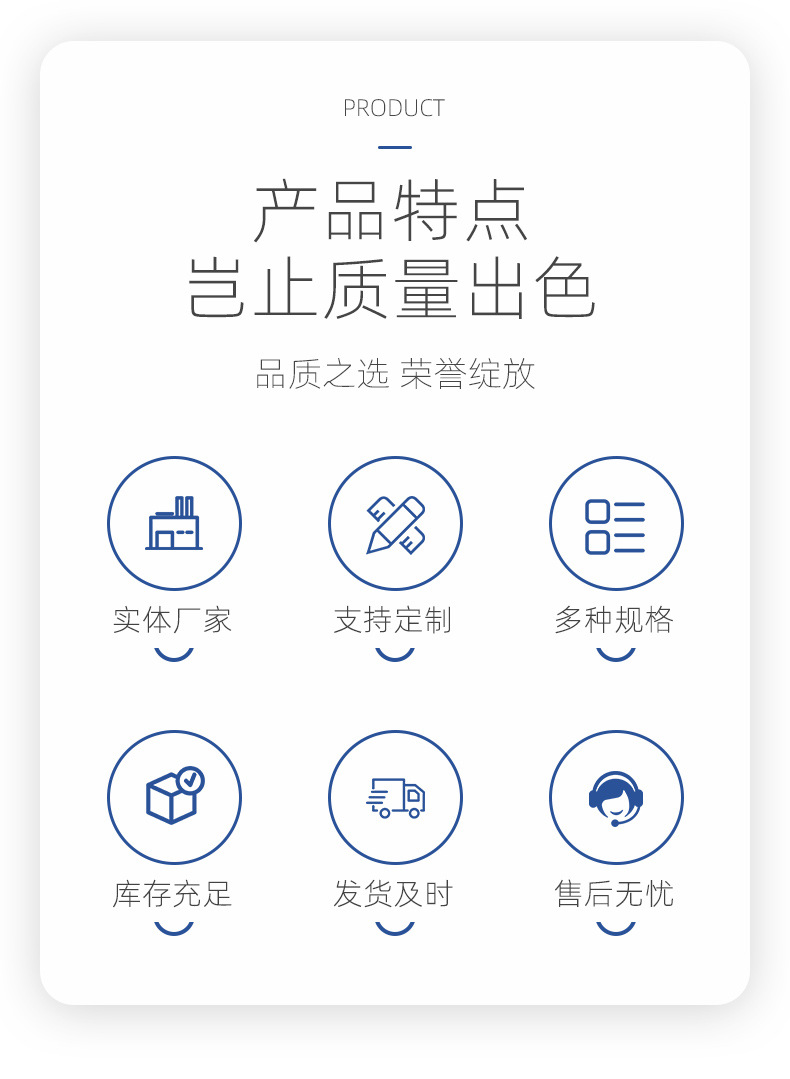 PRODUCT

产品特点

岂止质量出色

品质之选 荣誉绽放

实体厂家

支持定制

多种规格

库存充足

发货及时

售后无忧