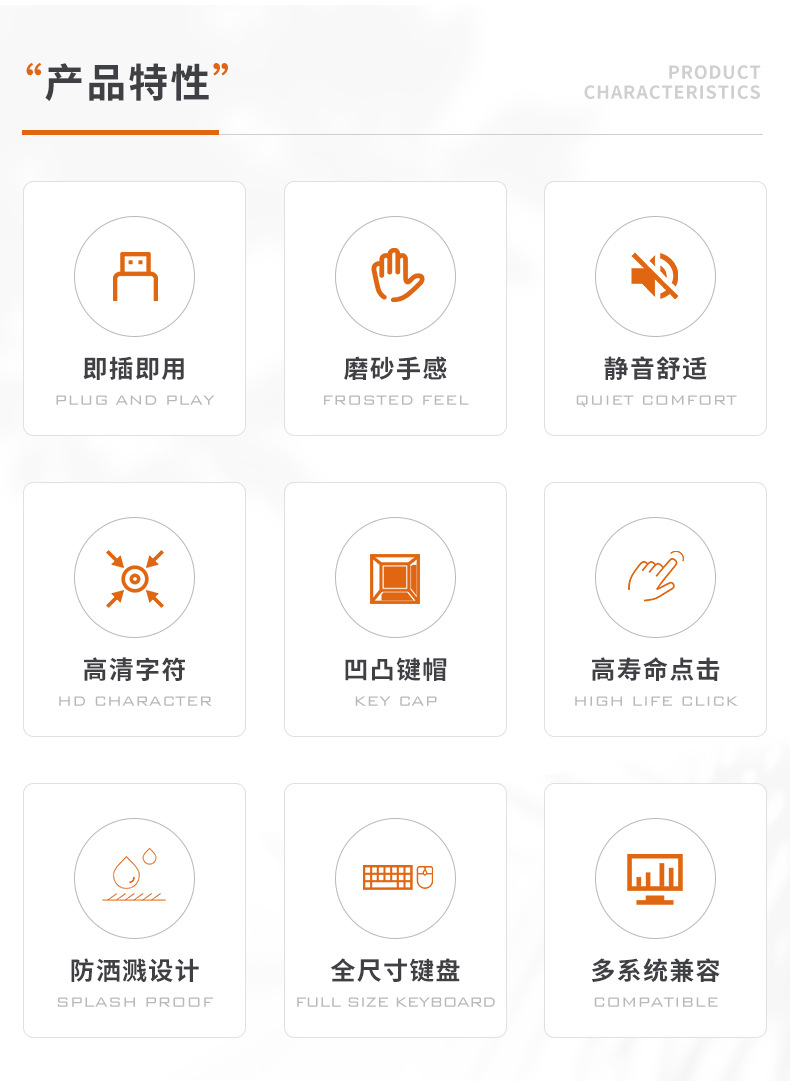 “产品特性”

PRODUCT
CHARACTERISTICS

即插即用
PLUG AND PLAY

磨砂手感
FROSTED FEEL

静音舒适
QUIET COMFORT

高清字符
HD CHARACTER

凹凸键帽
KEY CAP

高寿命点击
HIGH LIFE CLICK

防洒溅设计
SPLASH PROOF

全尺寸键盘
FULL SIZE KEYBOARD

多系统兼容
COMPATIBLE