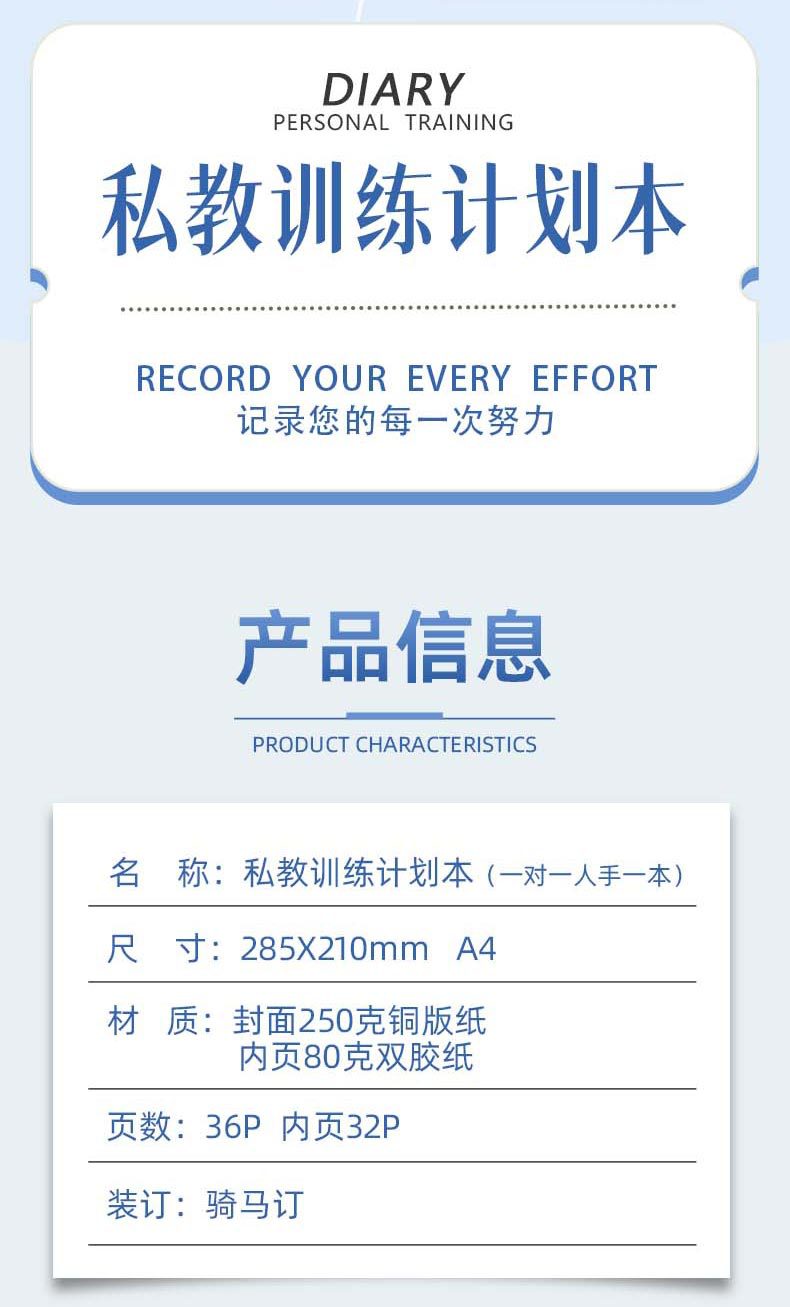 DIARY
PERSONAL TRAINING

私教训练计划本

RECORD YOUR EVERY EFFORT
记录您的每一次努力

产品信息

PRODUCT CHARACTERISTICS

名 称：私教训练计划本（一对一人手一本）

尺 寸：285X210mm A4

材 质：封面250克铜版纸
内页80克双胶纸

页数：36P 内页32P

装订：骑马订