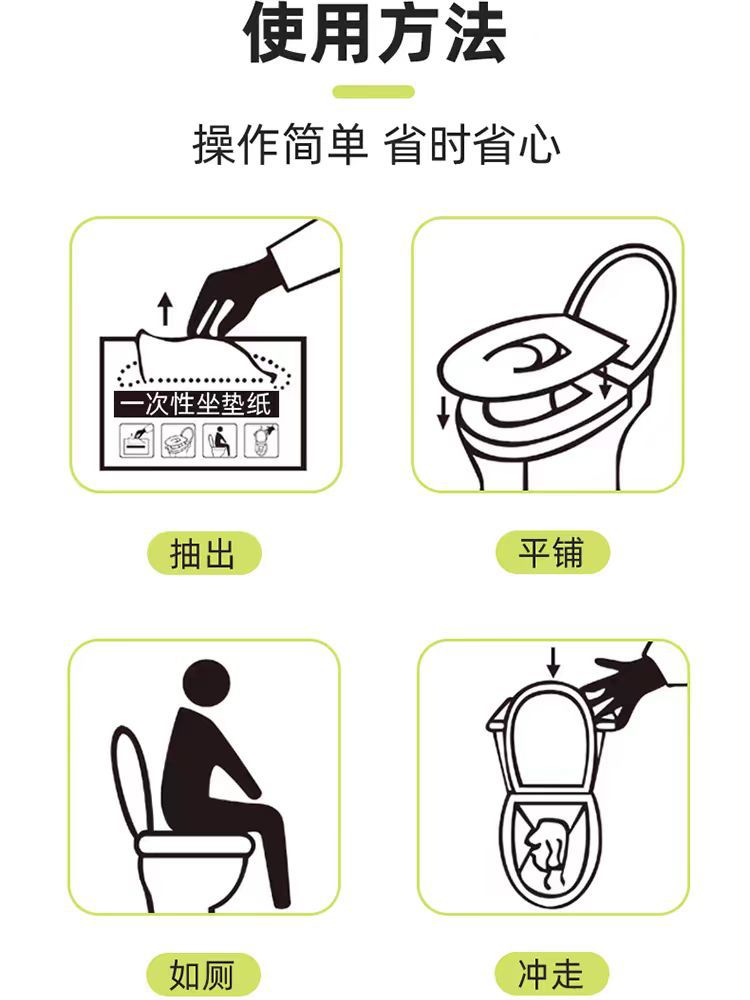 使用方法

操作简单 省时省心

一次性坐垫纸

抽出

平铺

如厕

冲走