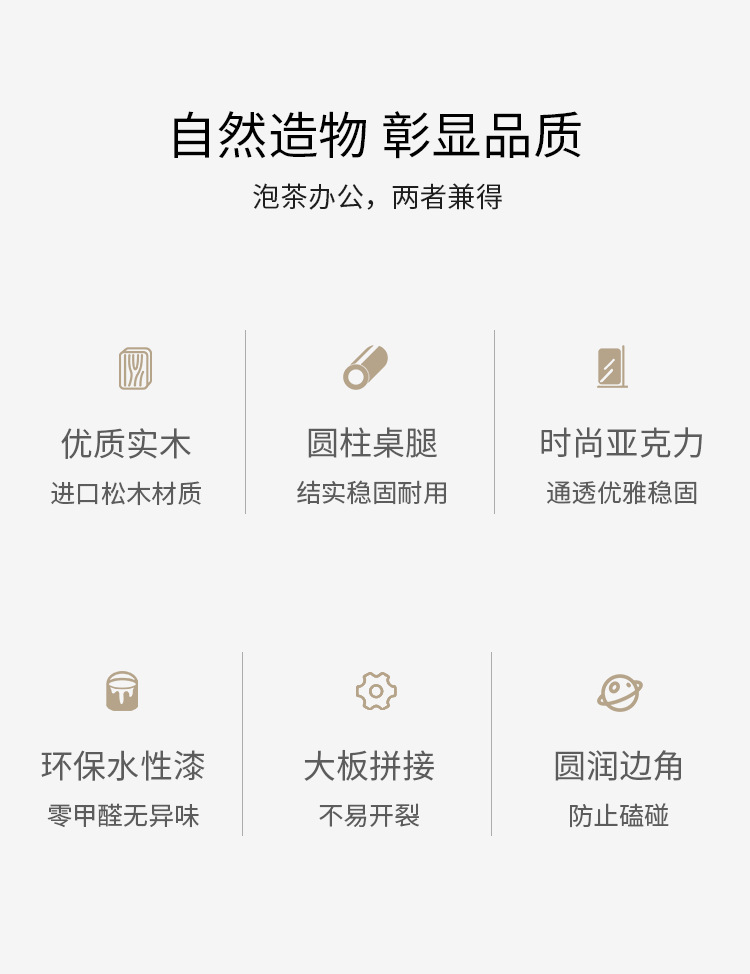 自然造物 彰显品质

泡茶办公，两者兼得

优质实木

进口松木材质

圆柱桌腿

结实稳固耐用

时尚亚克力

通透优雅稳固

环保水性漆

零甲醛无异味

大板拼接

不易开裂

圆润边角

防止磕碰