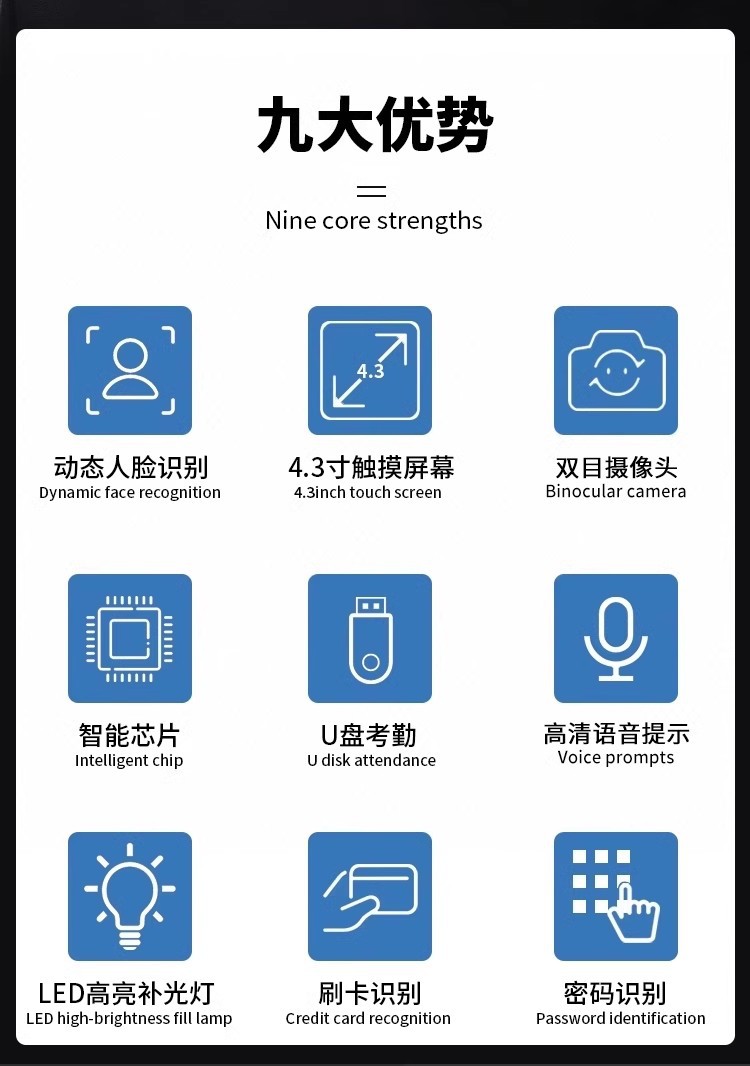 九大优势

Nine core strengths

4.3

动态人脸识别
Dynamic face recognition

4.3寸触摸屏幕
4.3inch touch screen

双目摄像头
Binocular camera

智能芯片
Intelligent chip

U盘考勤
U disk attendance

高清语音提示
Voice prompts

LED高亮补光灯
LED high-brightness fill lamp

刷卡识别
Credit card recognition

密码识别
Password identification