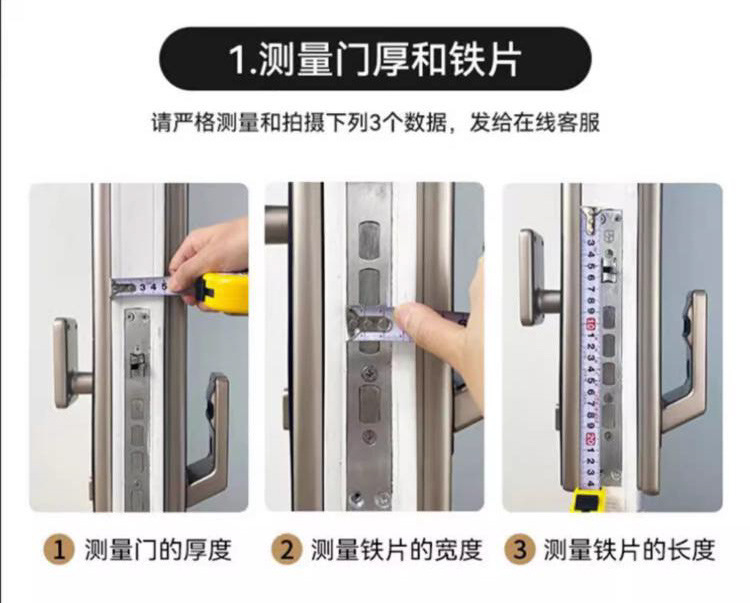 1.测量门厚和铁片

请严格测量和拍摄下列3个数据，发给在线客服

3 4 5

3 4 5 6 7 8 9 10 1 2 3 4 5 6 7 8 9 20 1 2 3 4

1 测量门的厚度

2 测量铁片的宽度

3 测量铁片的长度