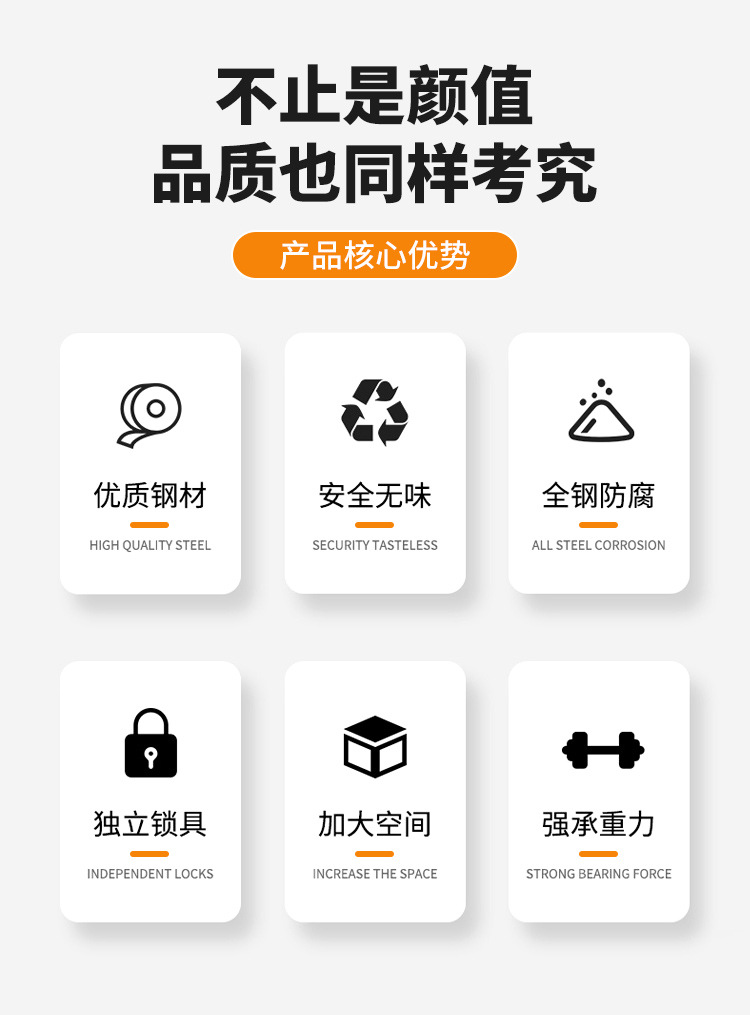 不止是颜值
品质也同样考究

产品核心优势

优质钢材
HIGH QUALITY STEEL

安全无味
SECURITY TASTELESS

全钢防腐
ALL STEEL CORROSION

独立锁具
INDEPENDENT LOCKS

加大空间
INCREASE THE SPACE

强承重力
STRONG BEARING FORCE