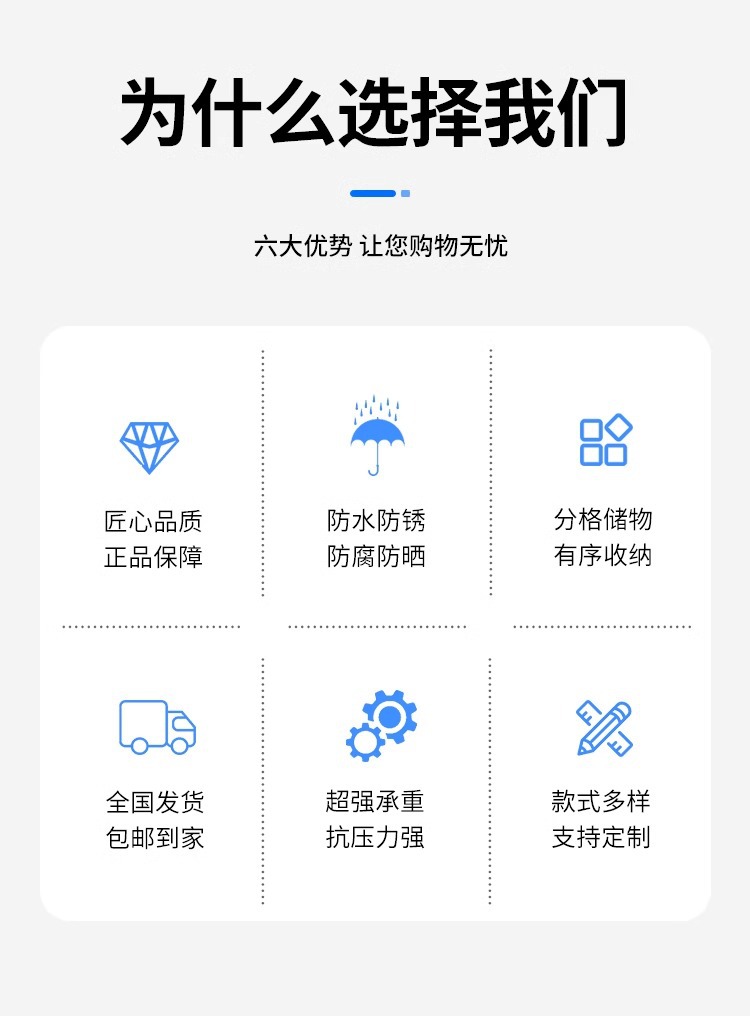 为什么选择我们

六大优势 让您购物无忧

匠心品质
正品保障

防水防锈
防腐防晒

分格储物
有序收纳

全国发货
包邮到家

超强承重
抗压力强

款式多样
支持定制