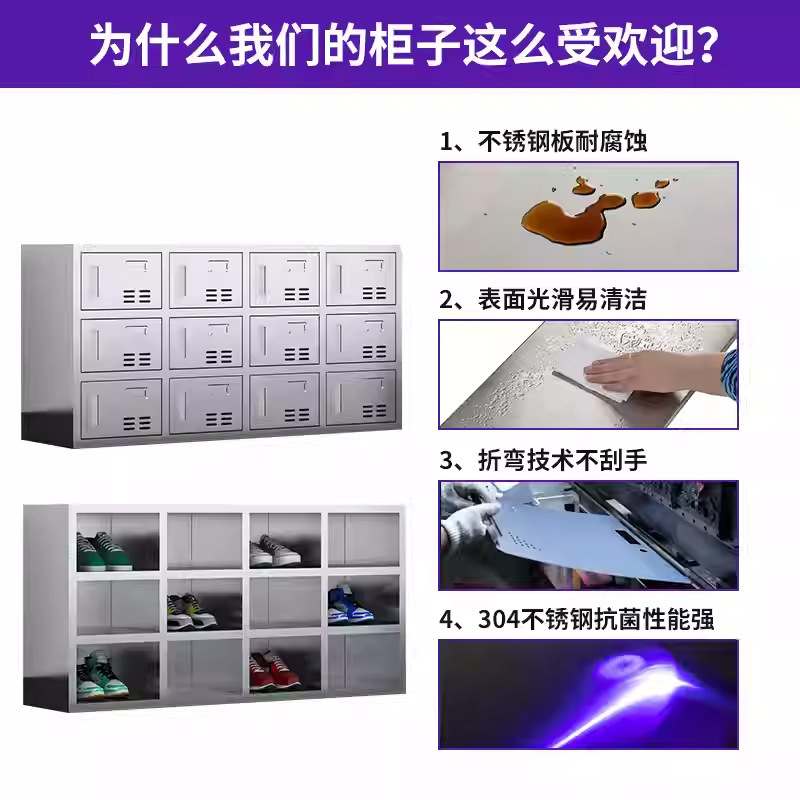 为什么我们的柜子这么受欢迎？

1、不锈钢板耐腐蚀

2、表面光滑易清洁

3、折弯技术不刮手

4、304不锈钢抗菌性能强