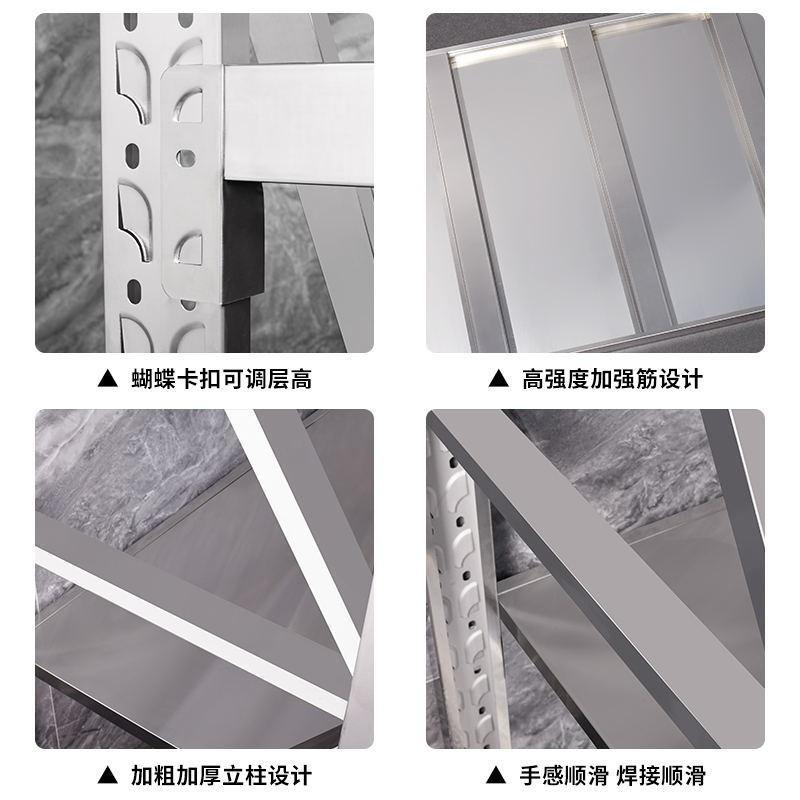 ▲ 蝴蝶卡扣可调层高

▲ 高强度加强筋设计

▲ 加粗加厚立柱设计

▲ 手感顺滑 焊接顺滑