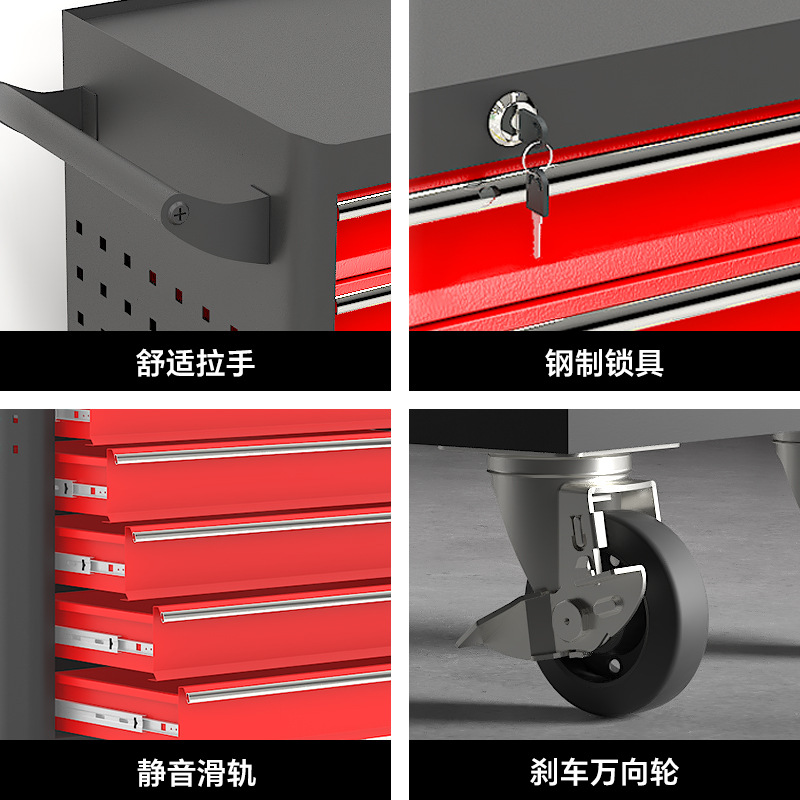 舒适拉手

钢制锁具

静音滑轨

刹车万向轮