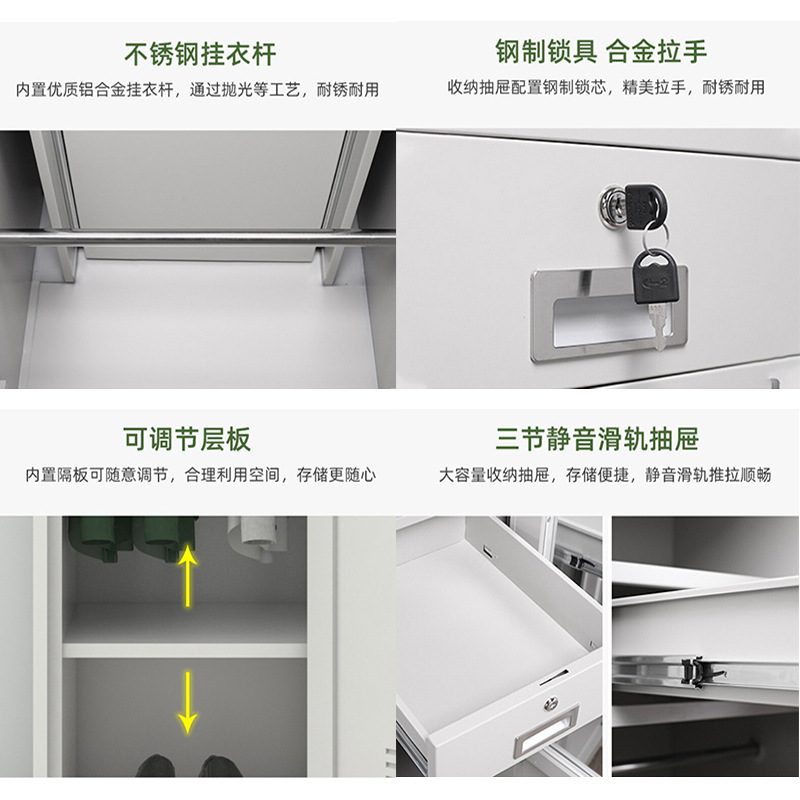 不锈钢挂衣杆

内置优质铝合金挂衣杆，通过抛光等工艺，耐锈耐用

钢制锁具 合金拉手

收纳抽屉配置钢制锁芯，精美拉手，耐锈耐用

可调节层板

内置隔板可随意调节，合理利用空间，存储更随心

三节静音滑轨抽屉

大容量收纳抽屉，存储便捷，静音滑轨推拉顺畅