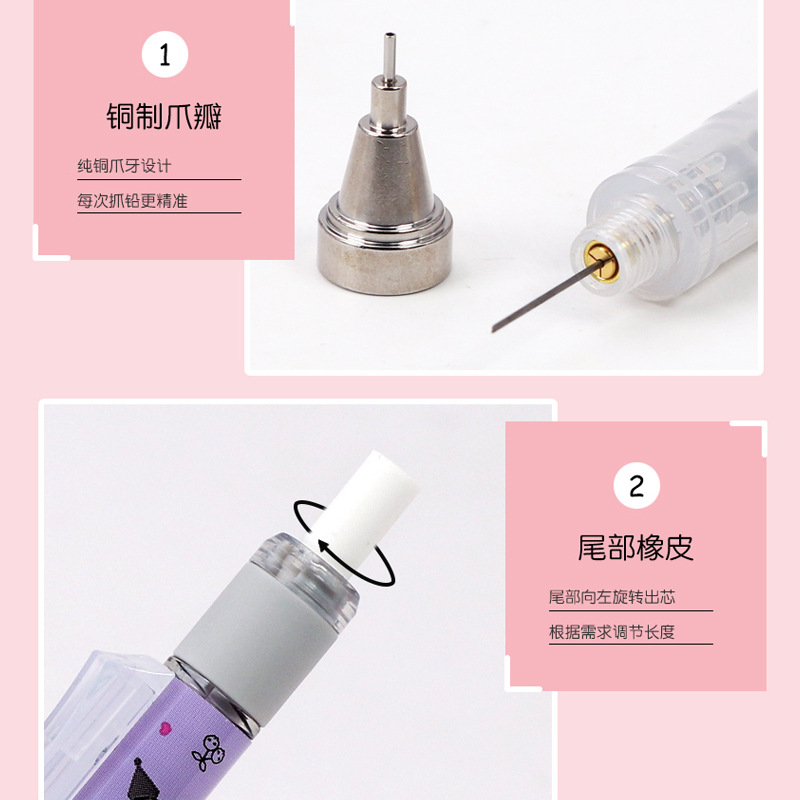 1

铜制爪瓣

纯铜爪牙设计

每次抓铅更精准

2

尾部橡皮

尾部向左旋转出芯

根据需求调节长度